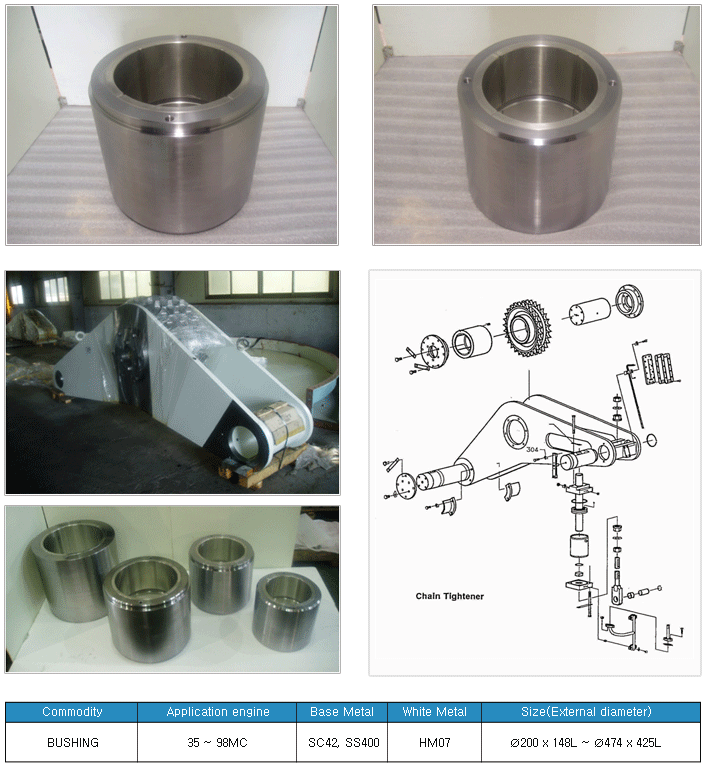 304

Chain Tightener

| Commodity | Application engine | Base Metal | White Metal | Size(External diameter) |
|---|---|---|---|---|
| BUSHING | 35 ~ 98MC | SC42, SS400 | HM07 | Ø200 x 148L ~ Ø474 x 425L |